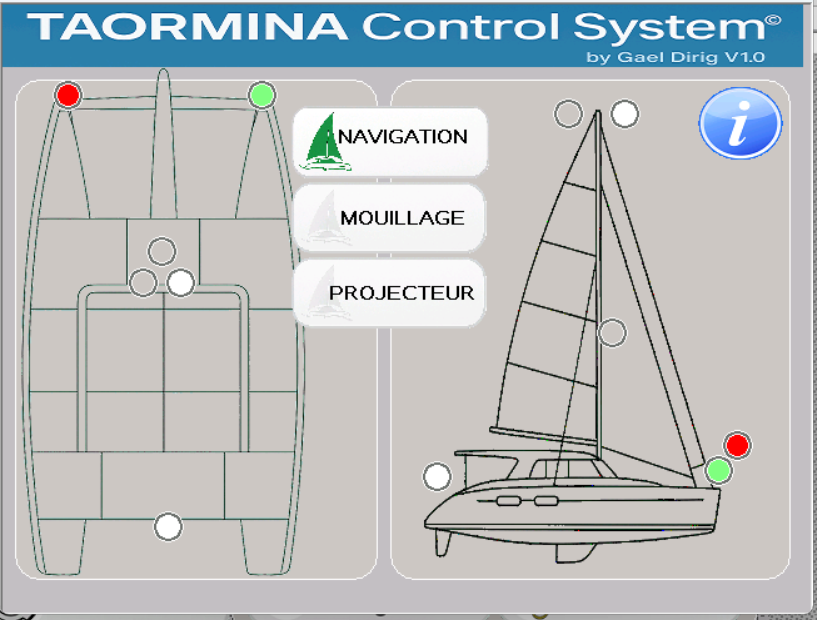 TAORMINA Control System©
by Gael Dirig V1.0

NAVIGATION

MOUILLAGE

PROJECTEUR

i