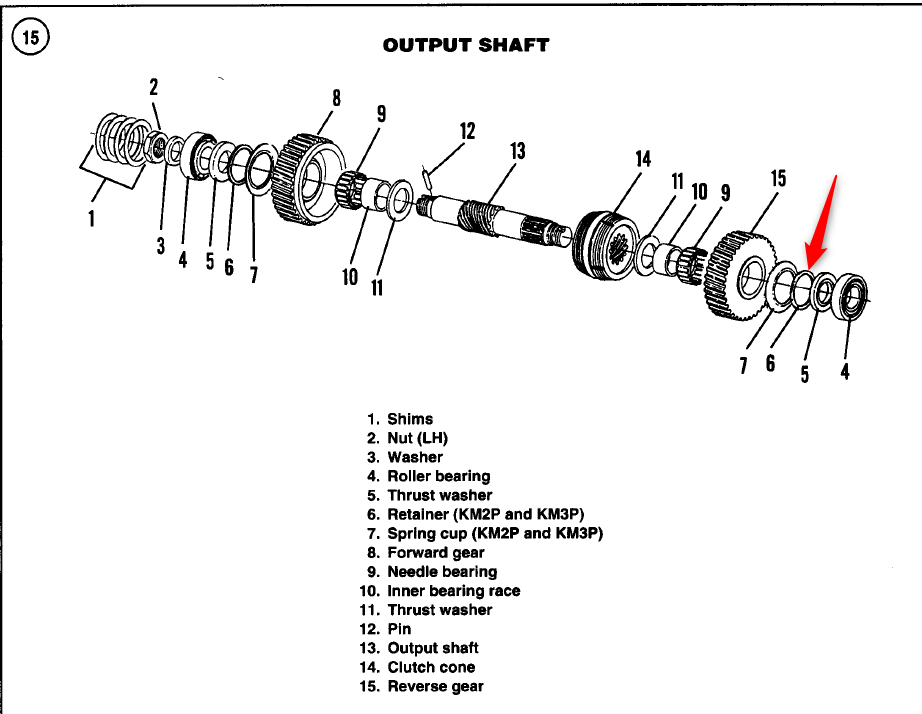 15

OUTPUT SHAFT

2
8
9
12
13
14
11
10
9
15
1
3
4
5
6
7
10
11
7
6
5
4

1. Shims
2. Nut (LH)
3. Washer
4. Roller bearing
5. Thrust washer
6. Retainer (KM2P and KM3P)
7. Spring cup (KM2P and KM3P)
8. Forward gear
9. Needle bearing
10. Inner bearing race
11. Thrust washer
12. Pin
13. Output shaft
14. Clutch cone
15. Reverse gear