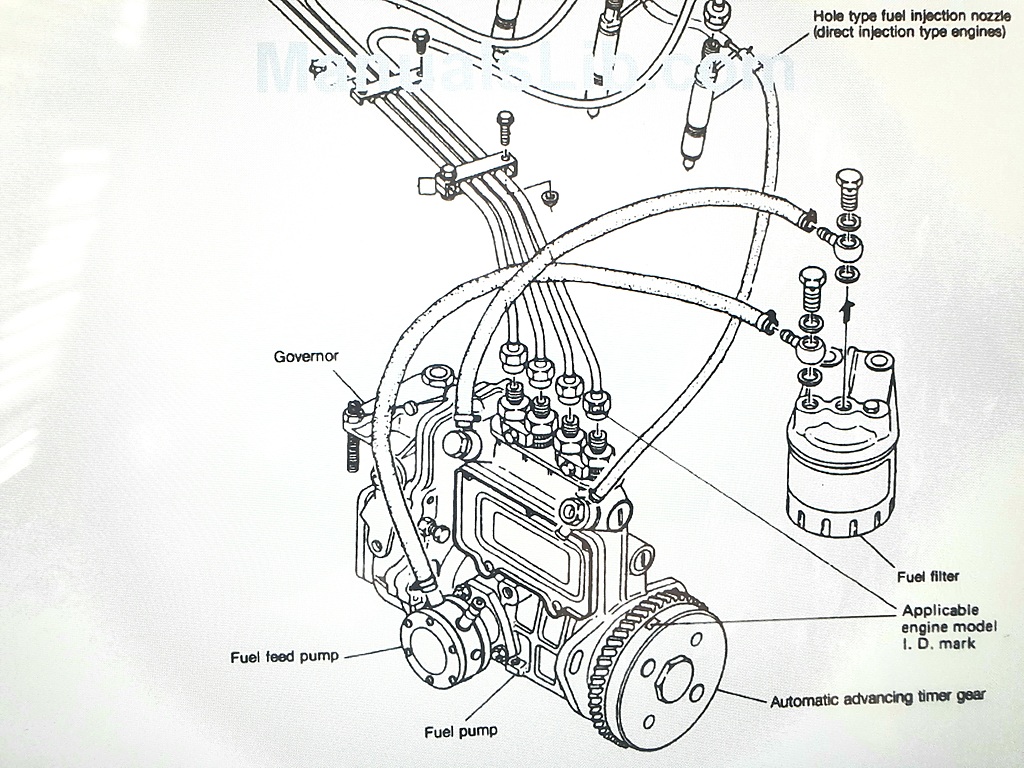 ManualsLib.com

Hole type fuel injection nozzle (direct injection type engines)

Governor

Fuel filter

Applicable engine model I. D. mark

Fuel feed pump

Automatic advancing timer gear

Fuel pump