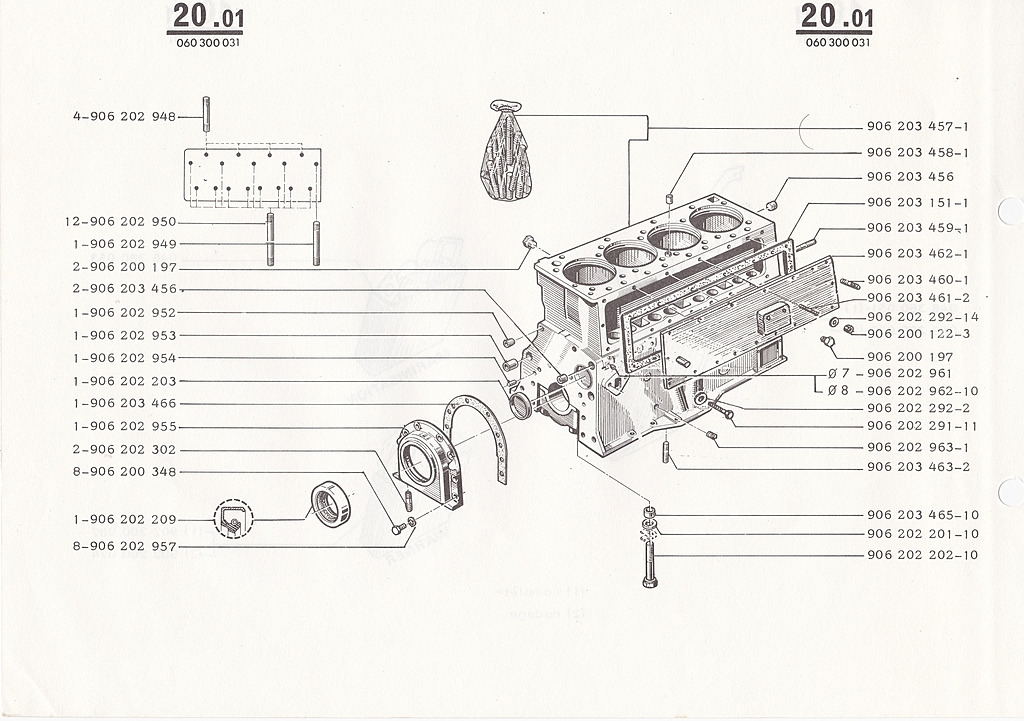 20.01
060 300 031

20.01
060 300 031

4-906 202 948
12-906 202 950
1-906 202 949
2-906 200 197
2-906 203 456
1-906 202 952
1-906 202 953
1-906 202 954
1-906 202 203
1-906 203 466
1-906 202 955
2-906 202 302
8-906 200 348
1-906 202 209
8-906 202 957

906 203 457-1
906 203 458-1
906 203 456
906 203 151-1
906 203 459-1
906 203 462-1
906 203 460-1
906 203 461-2
906 202 292-14
906 200 122-3
906 200 197
Ø 7 - 906 202 961
Ø 8 - 906 202 962-10
906 202 292-2
906 202 291-11
906 202 963-1
906 203 463-2
906 203 465-10
906 202 201-10
906 202 202-10