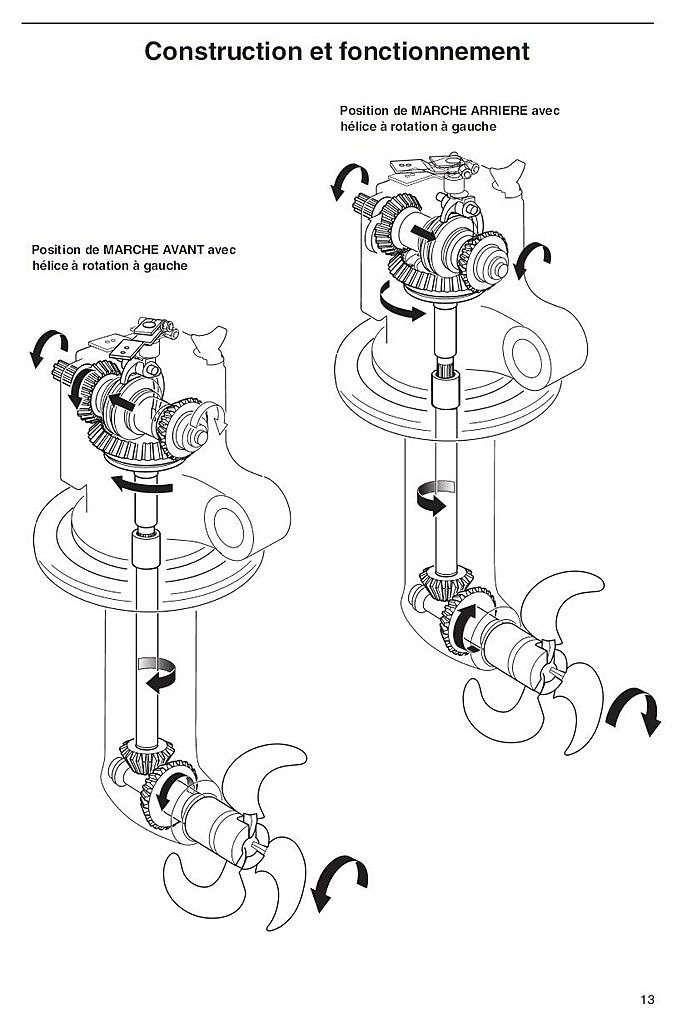 Construction et fonctionnement

Position de MARCHE ARRIERE avec hélice à rotation à gauche

Position de MARCHE AVANT avec hélice à rotation à gauche

13