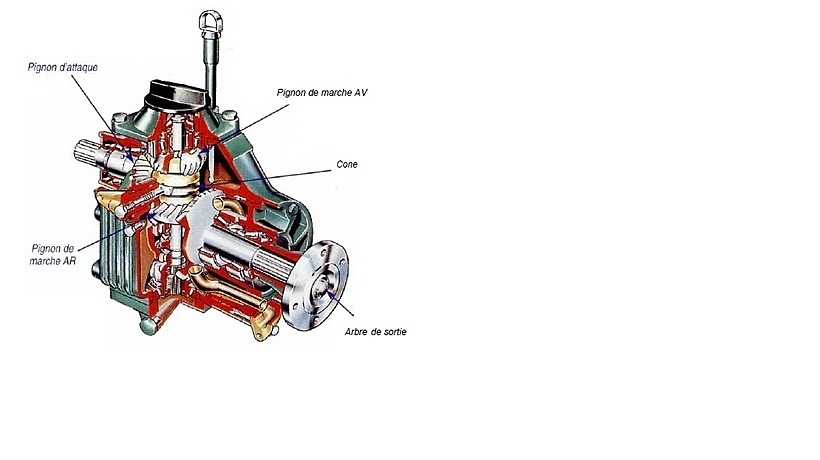 Pignon d'attaque

Pignon de marche AV

Cone

Pignon de marche AR

Arbre de sortie