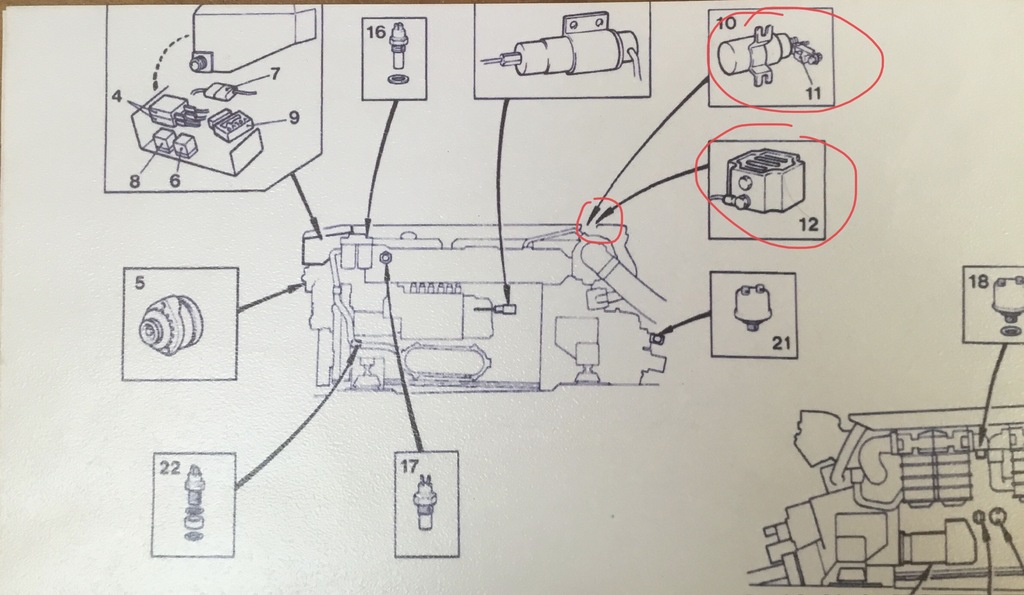 4
7
9
8
6
16
10
11
12
5
21
18
22
17