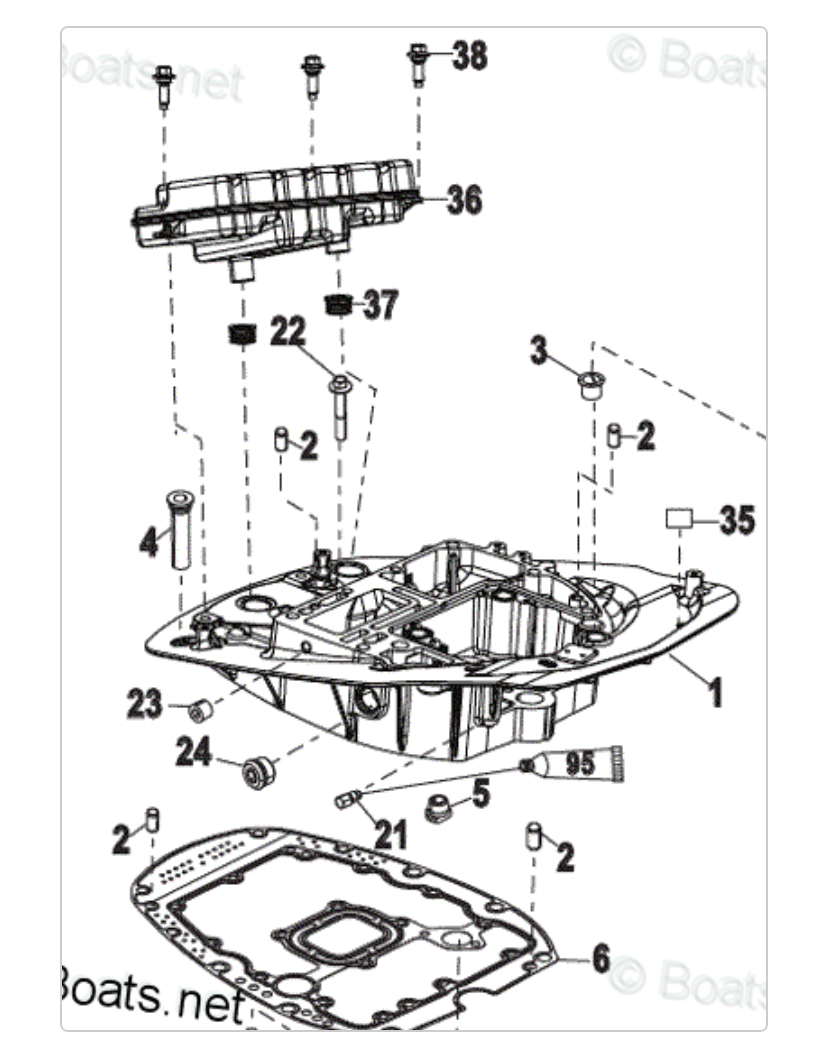 Boats.net
© Boats
38
36
37
22
3
2
2
35
4
1
23
24
95
5
21
2
2
6
Boats.net
© Boats